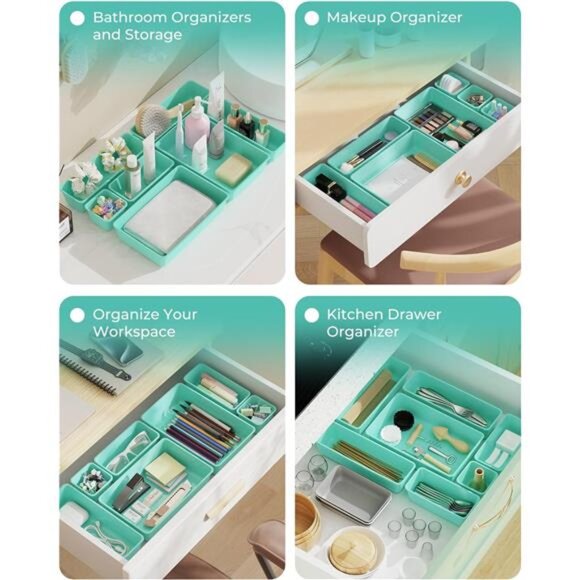 Bathroom Organizers and Storage

Makeup Organizer

Organize Your Workspace

Kitchen Drawer Organizer